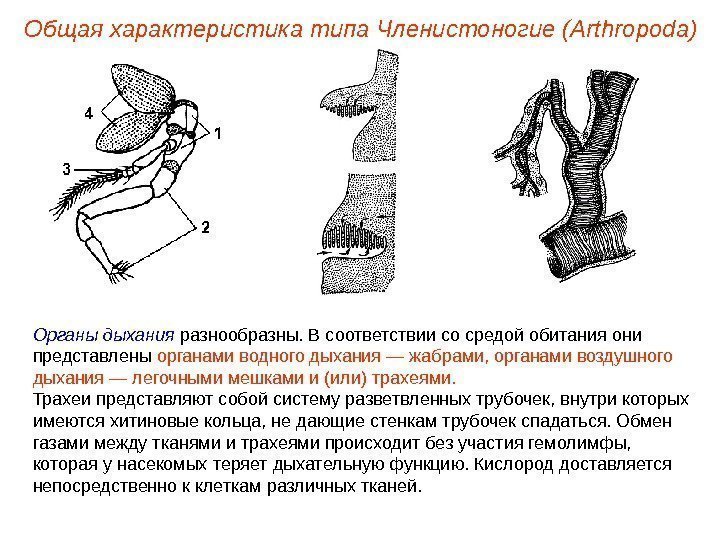 Общая характеристика типа Членистоногие (Arthropoda)

4

1

3

2

Органы дыхания разнообразны. В соответствии со средой обитания они представлены органами водного дыхания — жабрами, органами воздушного дыхания — легочными мешками и (или) трахеями.
Трахеи представляют собой систему разветвленных трубочек, внутри которых имеются хитиновые кольца, не дающие стенкам трубочек спадаться. Обмен газами между тканями и трахеями происходит без участия гемолимфы, которая у насекомых теряет дыхательную функцию. Кислород доставляется непосредственно к клеткам различных тканей.