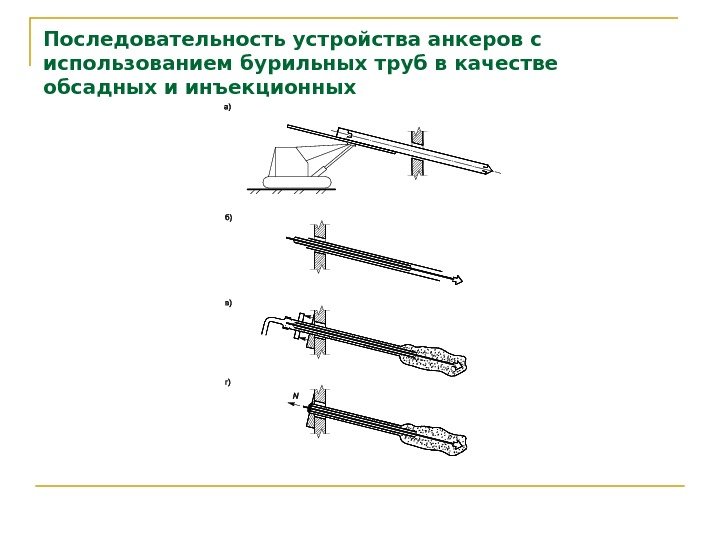 Последовательность устройства анкеров с использованием бурильных труб в качестве обсадных и инъекционных

а)

б)

в)

г)

N