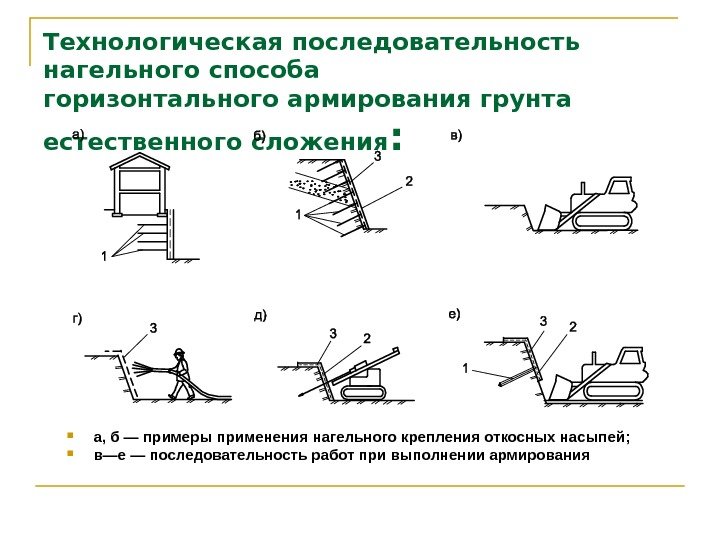 Технологическая последовательность нагельного способа горизонтального армирования грунта естественного сложения:

а)

1

б)

3

2

1

в)

г)

3

д)

3

2

е)

3

2

1

а, б — примеры применения нагельного крепления откосных насыпей;

в—е — последовательность работ при выполнении армирования