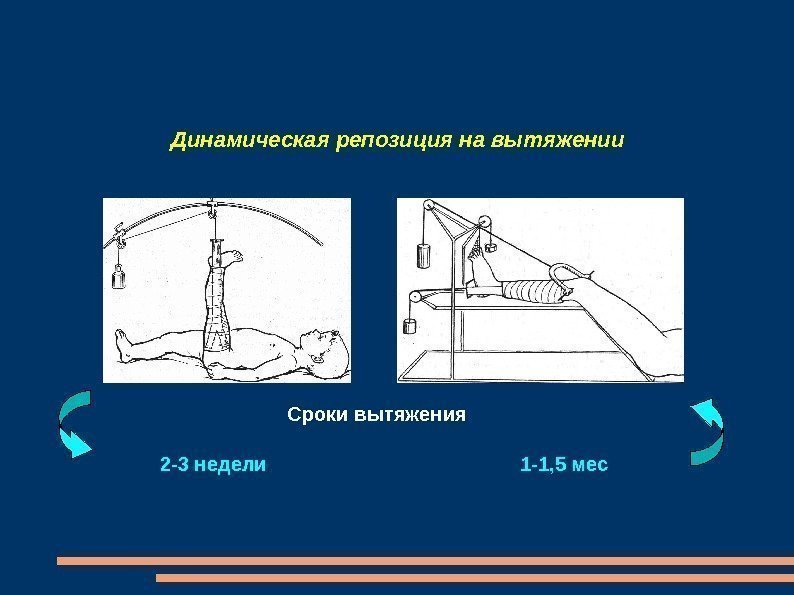 Динамическая репозиция на вытяжении

Сроки вытяжения

2-3 недели

1-1,5 мес