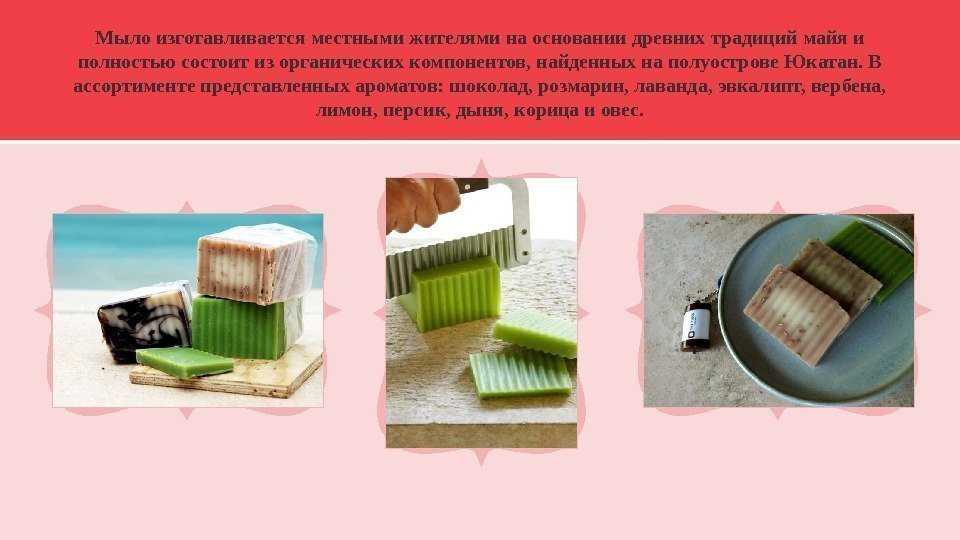 Мыло изготавливается местными жителями на основании древних традиций майя и полностью состоит из органических компонентов, найденных на полуострове Юкатан. В ассортименте представленных ароматов: шоколад, розмарин, лаванда, эвкалипт, вербена, лимон, персик, дыня, корица и овес.