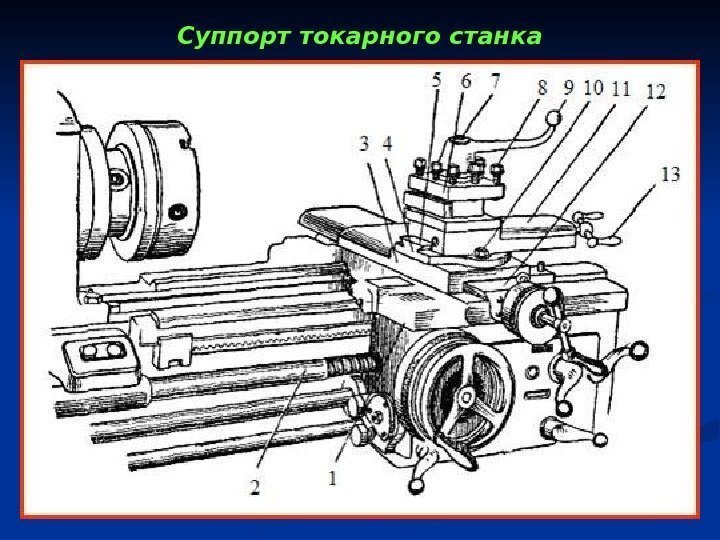 Суппорт токарного станка

5 6 7 8 9 10 11 12

3 4

13

2

1