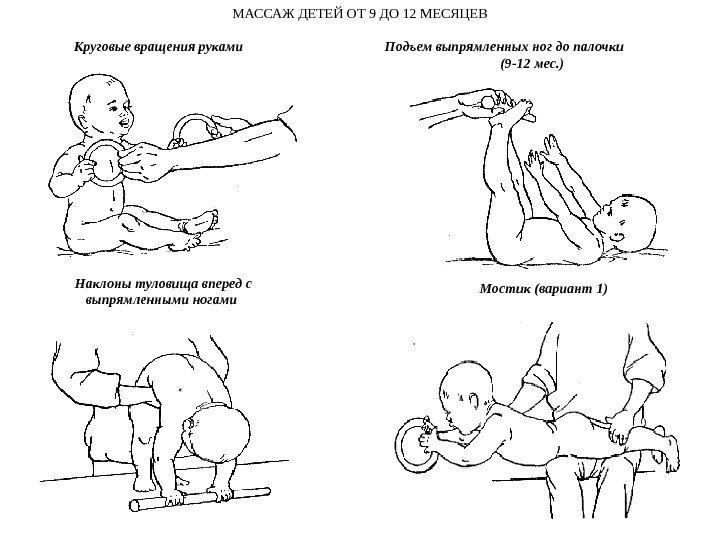 МАССАЖ ДЕТЕЙ ОТ 9 ДО 12 МЕСЯЦЕВ

Круговые вращения руками

Подъем выпрямленных ног до палочки (9-12 мес.)

Наклоны туловища вперед с выпрямленными ногами

Мостик (вариант 1)