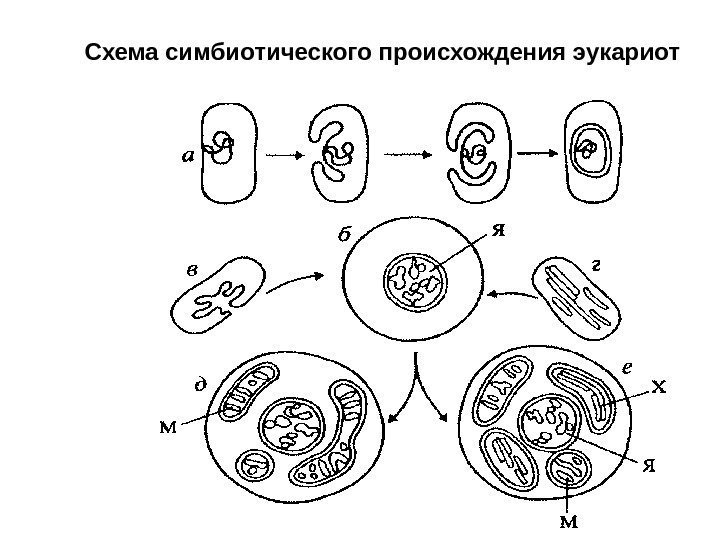 Схема симбиотического происхождения эукариот

а

б

Я

в

г

д

М

е

Х

Я

М