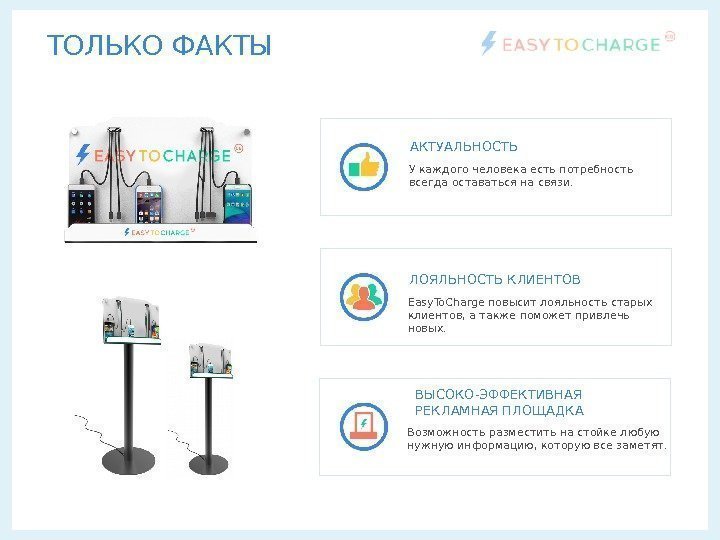 ТОЛЬКО ФАКТЫ

EASY TO CHARGE

EASY TO CHARGE

EASY TO CHARGE

АКТУАЛЬНОСТЬ

У каждого человека есть потребность всегда оставаться на связи.

ЛОЯЛЬНОСТЬ КЛИЕНТОВ

EasyToCharge повысит лояльность старых клиентов, а также поможет привлечь новых.

ВЫСОКО-ЭФФЕКТИВНАЯ РЕКЛАМНАЯ ПЛОЩАДКА

Возможность разместить на стойке любую нужную информацию, которую все заметят.