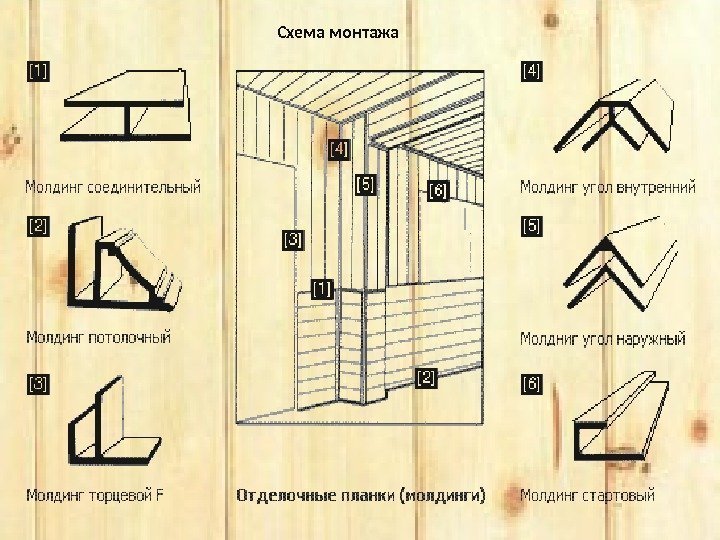 Схема монтажа

[1]

Молдинг соединительный

[2]

Молдинг потолочный

[3]

Молдинг торцевой F

[4]

[5]

[6]

[3]

[1]

[2]

Отделочные планки (молдинги)

[4]

Молдинг угол внутренний

[5]

Молдинг угол наружный

[6]

Молдинг стартовый