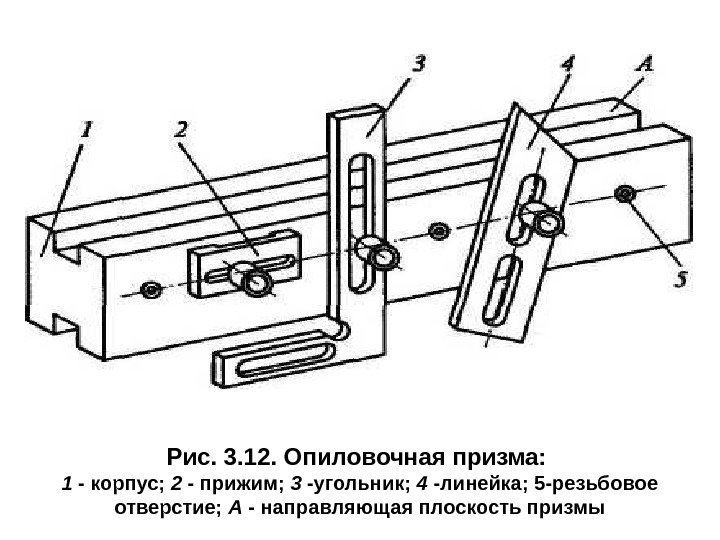 1
2
3
4
A
5

Рис. 3.12. Опиловочная призма:
1 - корпус; 2 - прижим; 3 -угольник; 4 -линейка; 5-резьбовое отверстие; А - направляющая плоскость призмы