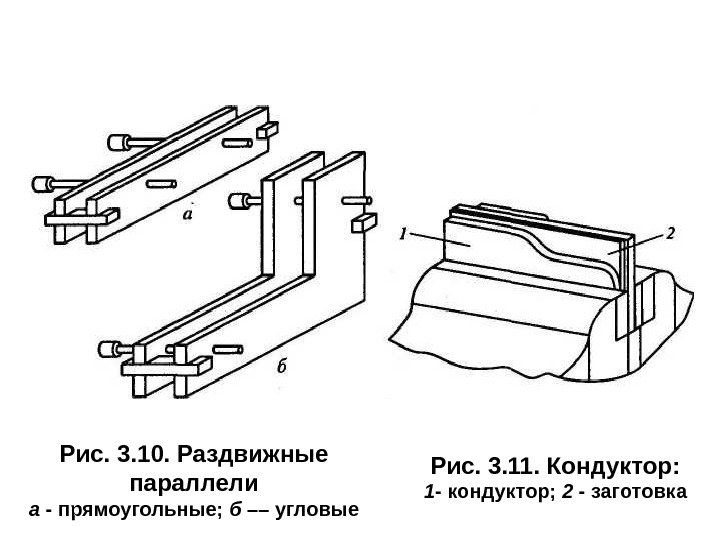 а

б

1

2

Рис. 3.10. Раздвижные параллели
а - прямоугольные; б –– угловые

Рис. 3.11. Кондуктор:
1- кондуктор; 2 - заготовка