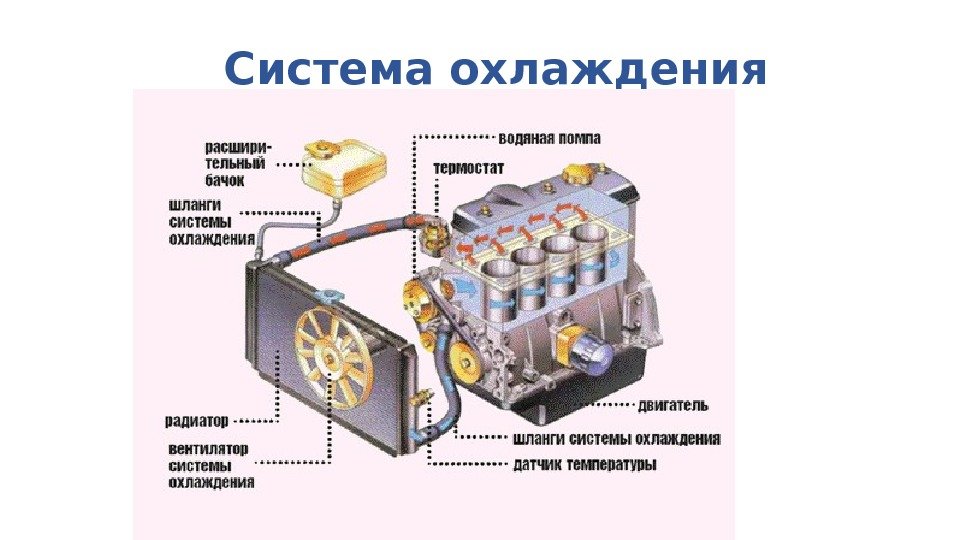 Система охлаждения

расширительный бачок

шланги системы охлаждения

водяная помпа

термостат

радиатор

вентилятор системы охлаждения

двигатель

шланги системы охлаждения

датчик температуры