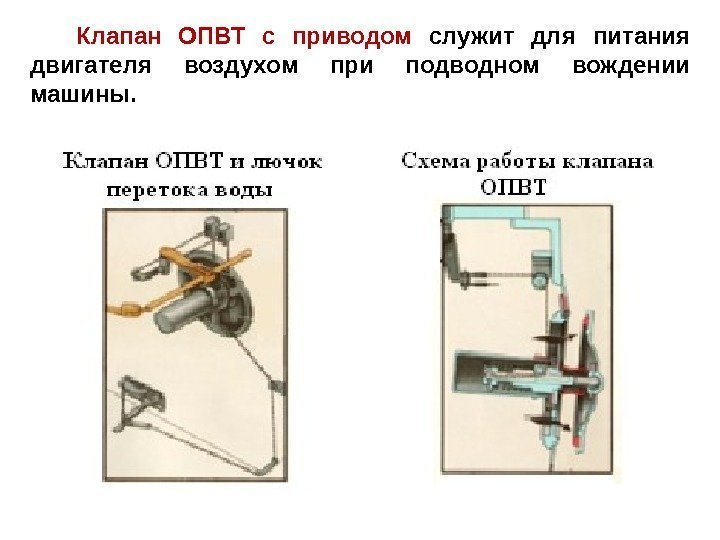 Клапан ОПВТ с приводом служит для питания двигателя воздухом при подводном вождении машины.

Клапан ОПВТ и лючок перетока воды

Схема работы клапана ОПВТ