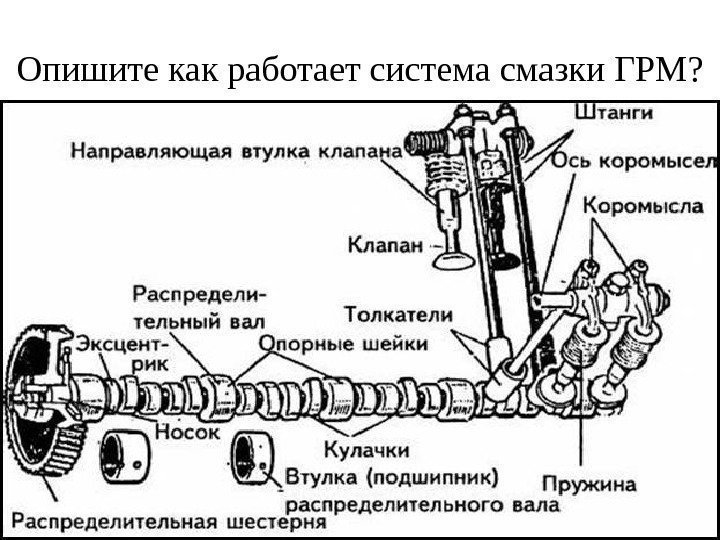 Опишите как работает система смазки ГРМ?

Штанги
Направляющая втулка клапана
Ось коромысел
Коромысла
Клапан
Распределительный вал
Толкатели
Эксцентрик
Опорные шейки
Носок
Кулачки
Втулка (подшипник) распределительного вала
Пружина
Распределительная шестерня