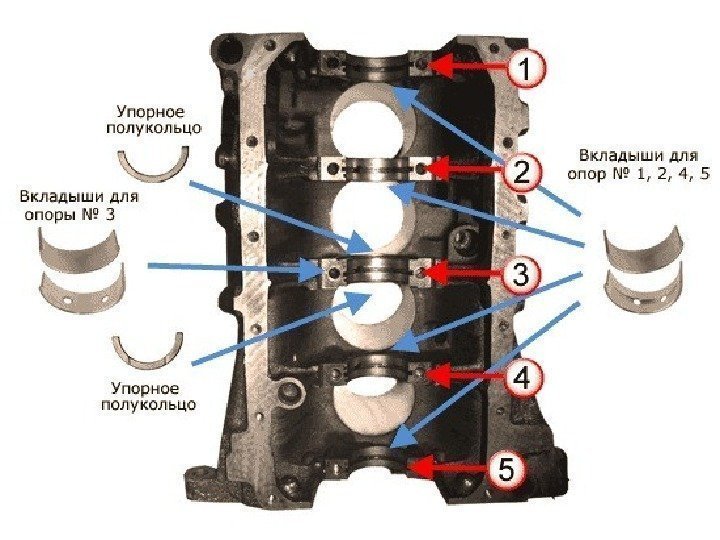 Упорное полукольцо

Вкладыши для опоры № 3

Упорное полукольцо

1

2

3

4

5

Вкладыши для опор № 1, 2, 4, 5