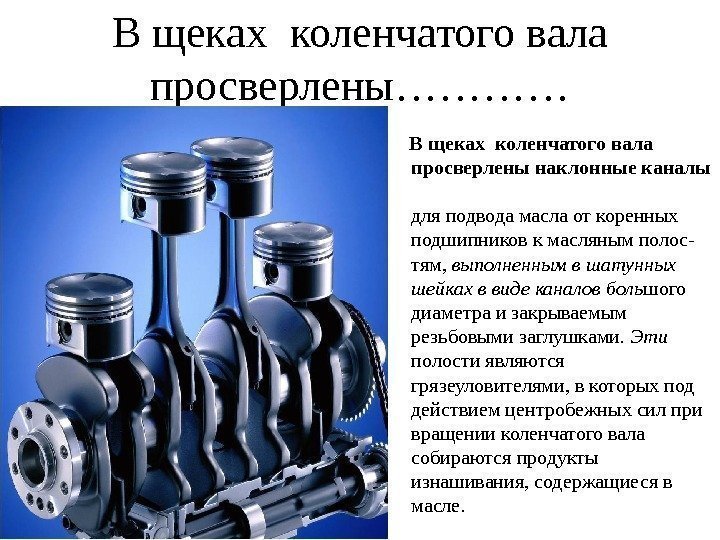 В щеках коленчатого вала просверлены…………

В щеках коленчатого вала просверлены наклонные каналы

для подвода масла от коренных подшипников к масляным полостям, выполненным в шатунных шейках в виде каналов большого диаметра и закрываемым резьбовыми заглушками. Эти полости являются грязеуловителями, в которых под действием центробежных сил при вращении коленчатого вала собираются продукты изнашивания, содержащиеся в масле.