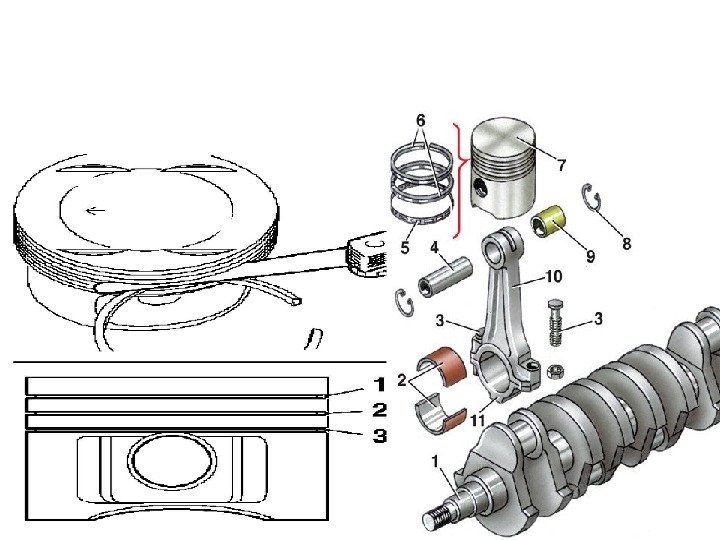 1
2
3

6
7
8
9
5
4
10
3
3
2
11
1