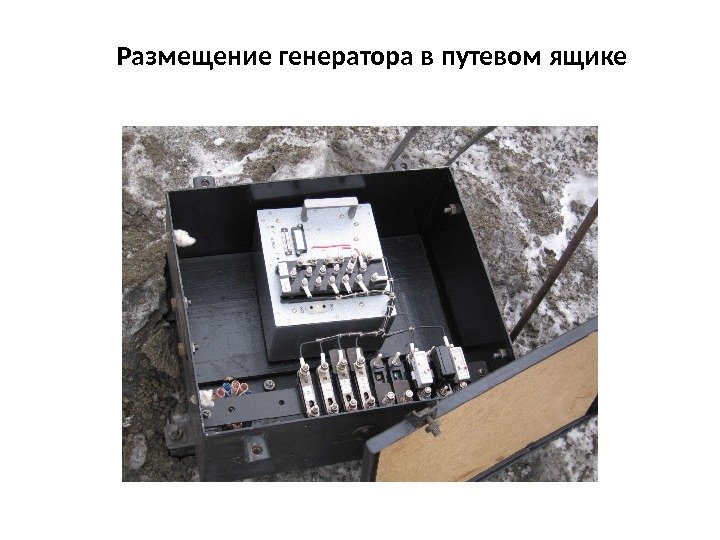 Размещение генератора в путевом ящике