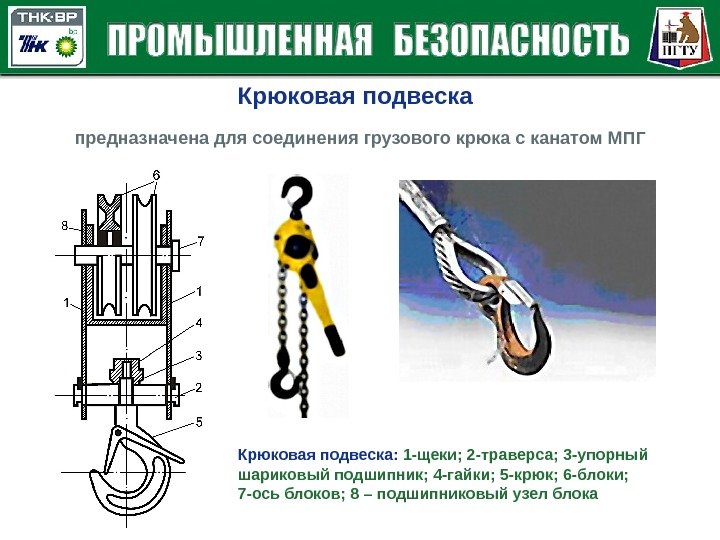 ТНК·ВР
ТНК bp

ПРОМЫШЛЕННАЯ БЕЗОПАСНОСТЬ

ПГТУ

Крюковая подвеска

предназначена для соединения грузового крюка с канатом МПГ

6
8
7
1
1
4
3
2
5

Крюковая подвеска: 1-щеки; 2-траверса; 3-упорный шариковый подшипник; 4-гайки; 5-крюк; 6-блоки; 7-ось блоков; 8 – подшипниковый узел блока