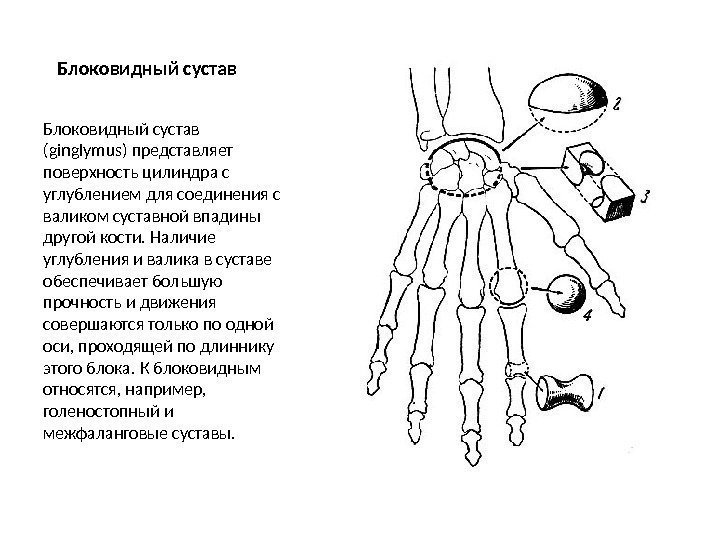 Блоковидный сустав

Блоковидный сустав (ginglymus) представляет поверхность цилиндра с углублением для соединения с валиком суставной впадины другой кости. Наличие углубления и валика в суставе обеспечивает большую прочность и движения совершаются только по одной оси, проходящей по длиннику этого блока. К блоковидным относятся, например, голеностопный и межфаланговые суставы.

2

3

4

1