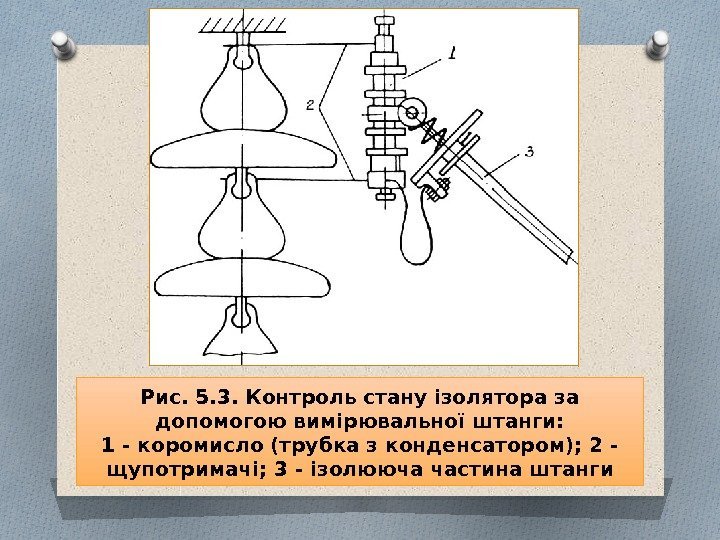 1

2

3

Рис. 5.3. Контроль стану ізолятора за допомогою вимірювальної штанги:
1 - коромисло (трубка з конденсатором); 2 - щупотримачі; 3 - ізолююча частина штанги