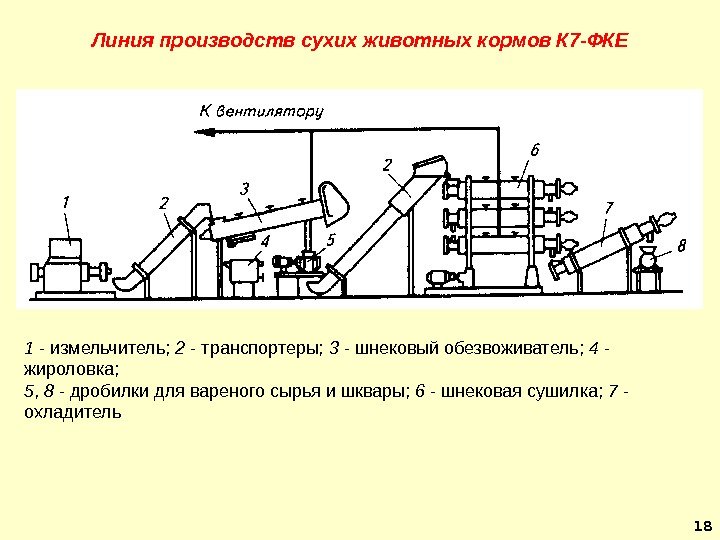 Линия производств сухих животных кормов К7-ФКЕ

К вентилятору

1
2
3
4
5
2
6
7
8

1 - измельчитель; 2 - транспортеры; 3 - шнековый обезвоживатель; 4 - жироловка;
5, 8 - дробилки для вареного сырья и шквары; 6 - шнековая сушилка; 7 - охладитель

18