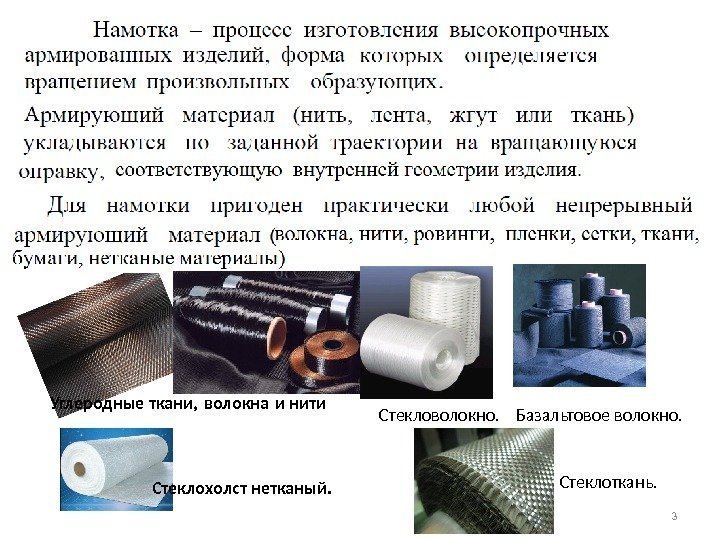 Намотка – процесс изготовления высокопрочных армированных изделий, форма которых определяется вращением произвольных образующих.

Армирующий материал (нить, лента, жгут или ткань) укладываются по заданной траектории на вращающуюся оправку, соответствующую внутренней геометрии изделия.

Для намотки пригоден практически любой непрерывный армирующий материал (волокна, нити, ровинги, пленки, сетки, ткани, бумаги, нетканые материалы)

Углеродные ткани, волокна и нити

Стекловолокно.

Базальтовое волокно.

Стеклохолст нетканый.

Стеклоткань.

3