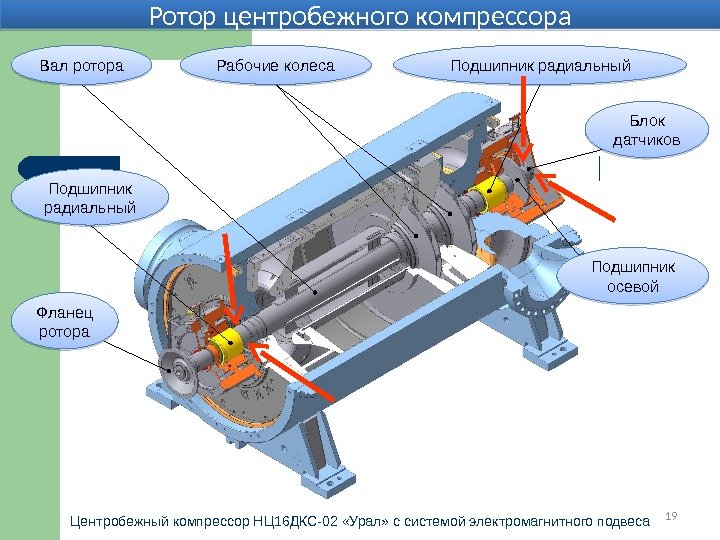 Ротор центробежного компрессора

Вал ротора

Рабочие колеса

Подшипник радиальный

Блок датчиков

Подшипник радиальный

Подшипник осевой

Фланец ротора

Центробежный компрессор НЦ16ДКС-02 «Урал» с системой электромагнитного подвеса

19