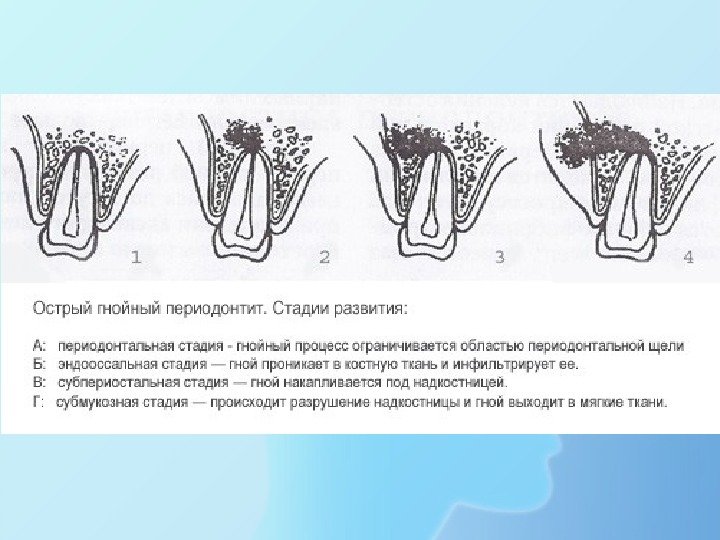 1

2

3

4

Острый гнойный периодонтит. Стадии развития:

А: периодонтальная стадия - гнойный процесс ограничивается областью периодонтальной щели
Б: эндооссальная стадия — гной проникает в костную ткань и инфильтрирует ее.
В: субпериостальная стадия — гной накапливается под надкостницей.
Г: субмукозная стадия — происходит разрушение надкостницы и гной выходит в мягкие ткани.