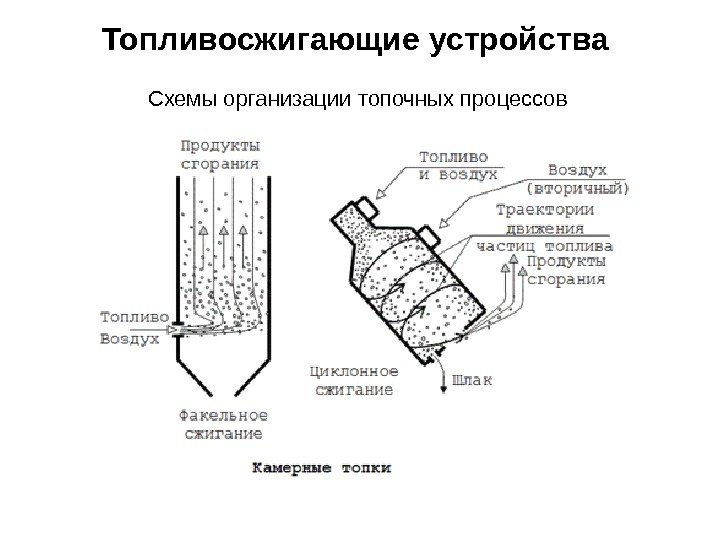 Топливосжигающие устройства

Схемы организации топочных процессов

Продукты сгорания

Топливо

Воздух

Факельное сжигание

Топливо и воздух

Воздух (вторичный)

Траектории движения частиц топлива

Продукты сгорания

Циклонное сжигание

Шлак

Камерные топки