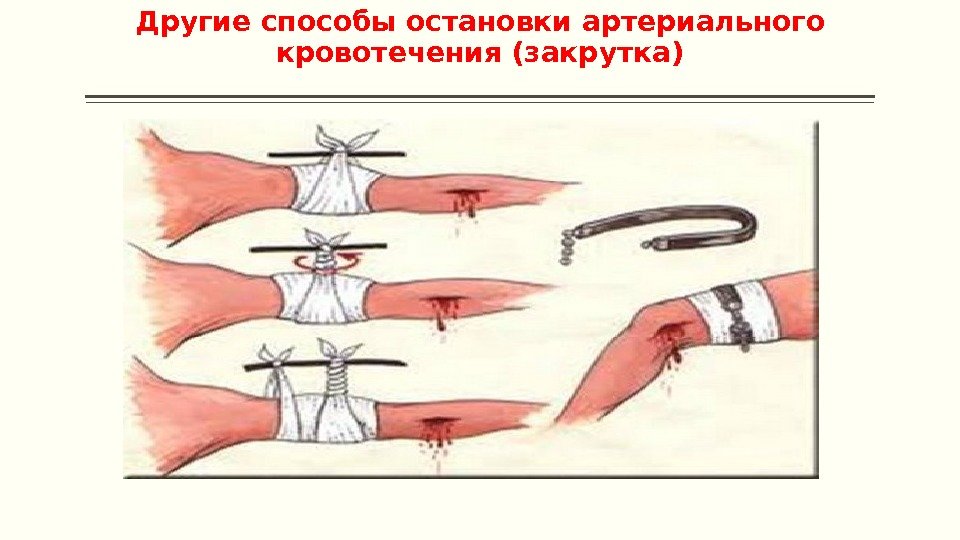 Другие способы остановки артериального кровотечения (закрутка)