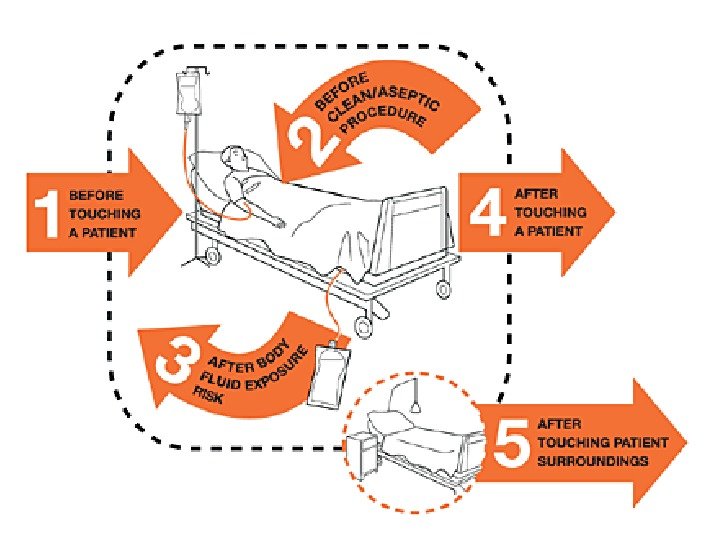 1 BEFORE TOUCHING A PATIENT

2 BEFORE CLEAN/ASEPTIC PROCEDURE

3 AFTER BODY FLUID EXPOSURE RISK

4 AFTER TOUCHING A PATIENT

5 AFTER TOUCHING PATIENT SURROUNDINGS