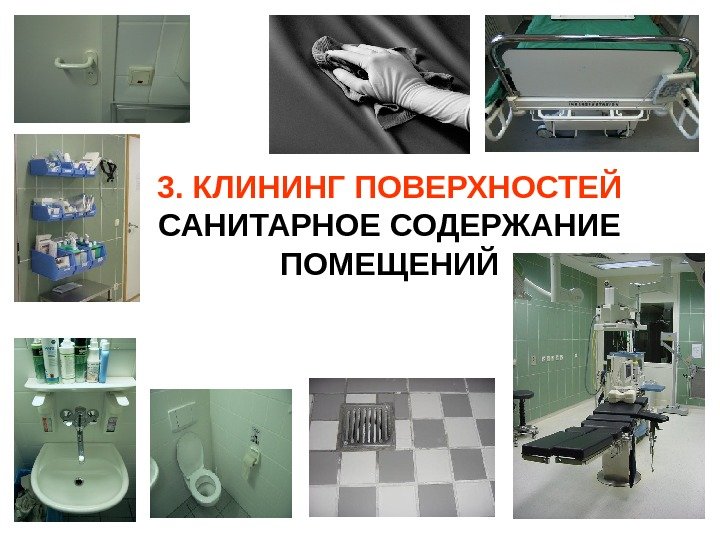 3. КЛИНИНГ ПОВЕРХНОСТЕЙ
САНИТАРНОЕ СОДЕРЖАНИЕ
ПОМЕЩЕНИЙ