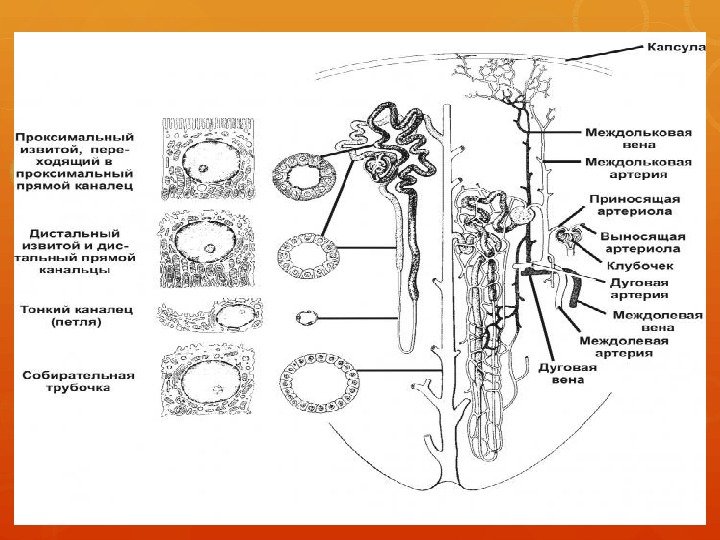 Капсула

Проксимальный извитой, переходящий в проксимальный прямой каналец

Дистальный извитой и дистальный прямой канальцы

Тонкий каналец (петля)

Собирательная трубочка

Междольковая вена

Междольковая артерия

Приносящая артериола

Выносящая артериола

Клубочек

Дуговая артерия

Междолевая вена

Междолевая артерия

Дуговая вена