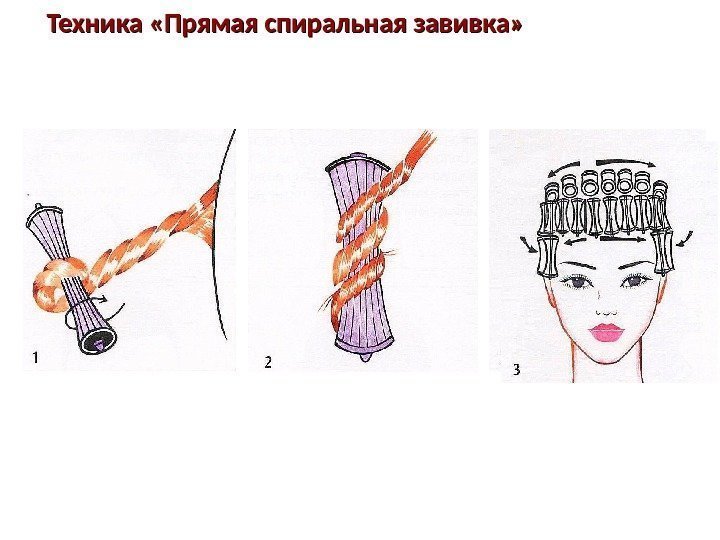 Техника «Прямая спиральная завивка»

1

2

3