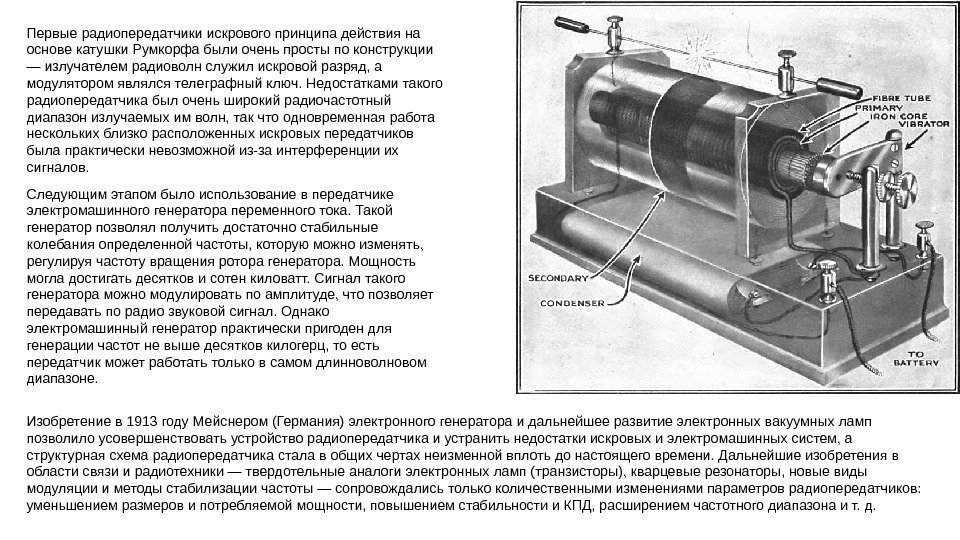 Первые радиопередатчики искрового принципа действия на основе катушки Румкорфа были очень просты по конструкции — излучателем радиоволн служил искровой разряд, а модулятором являлся телеграфный ключ. Недостатками такого радиопередатчика был очень широкий радиочастотный диапазон излучаемых им волн, так что одновременная работа нескольких близко расположенных искровых передатчиков была практически невозможной из-за интерференции их сигналов.

Следующим этапом было использование в передатчике электромашинного генератора переменного тока. Такой генератор позволял получить достаточно стабильные колебания определенной частоты, которую можно изменять, регулируя частоту вращения ротора генератора. Мощность могла достигать десятков и сотен киловатт. Сигнал такого генератора можно модулировать по амплитуде, что позволяет передавать по радио звуковой сигнал. Однако электромашинный генератор практически пригоден для генерации частот не выше десятков килогерц, то есть передатчик может работать только в самом длинноволновом диапазоне.

FIBRE TUBE
PRIMARY
IRON CORE
VIBRATOR
SECONDARY
CONDENSER
TO BATTERY

Изобретение в 1913 году Мейснером (Германия) электронного генератора и дальнейшее развитие электронных вакуумных ламп позволило усовершенствовать устройство радиопередатчика и устранить недостатки искровых и электромашинных систем, а структурная схема радиопередатчика стала в общих чертах неизменной вплоть до настоящего времени. Дальнейшие изобретения в области связи и радиотехники — твердотельные аналоги электронных ламп (транзисторы), кварцевые резонаторы, новые виды модуляции и методы стабилизации частоты — сопровождались только количественными изменениями параметров радиопередатчиков: уменьшением размеров и потребляемой мощности, повышением стабильности и КПД, расширением частотного диапазона и т. д.