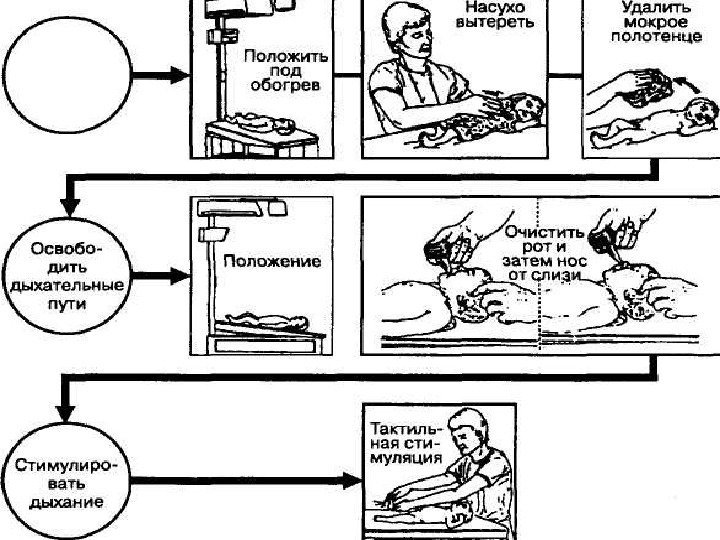 Положить под обогрев

Насухо вытереть

Удалить мокрое полотенце

Освободить дыхательные пути

Положение

Очистить рот и затем нос от слизи

Стимулировать дыхание

Тактильная стимуляция