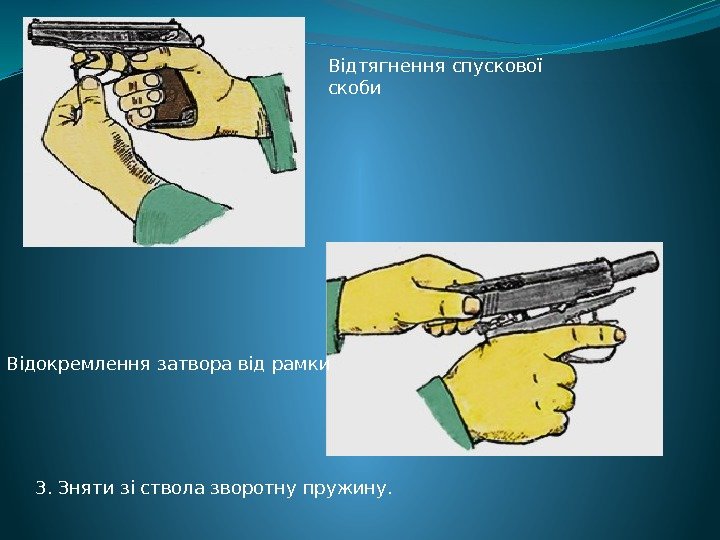 Відтягнення спускової скоби

Відокремлення затвора від рамки

3. Зняти зі ствола зворотну пружину.