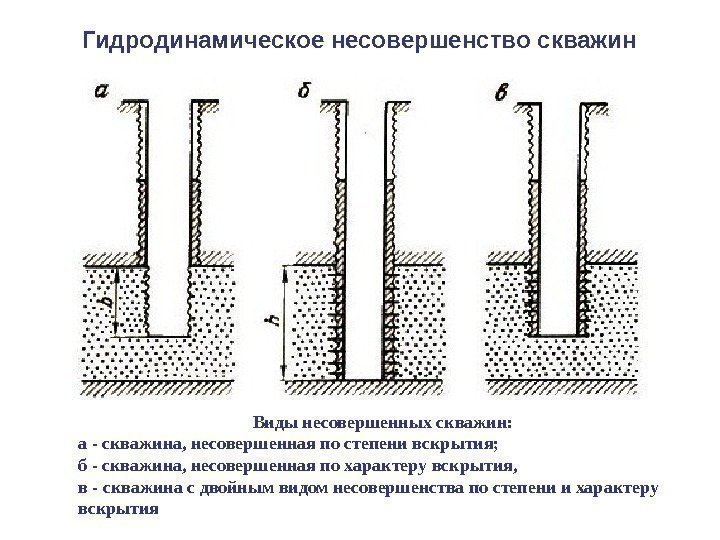 Гидродинамическое несовершенство скважин

а

б

в

b

h

Виды несовершенных скважин:
а - скважина, несовершенная по степени вскрытия;
б - скважина, несовершенная по характеру вскрытия,
в - скважина с двойным видом несовершенства по степени и характеру вскрытия