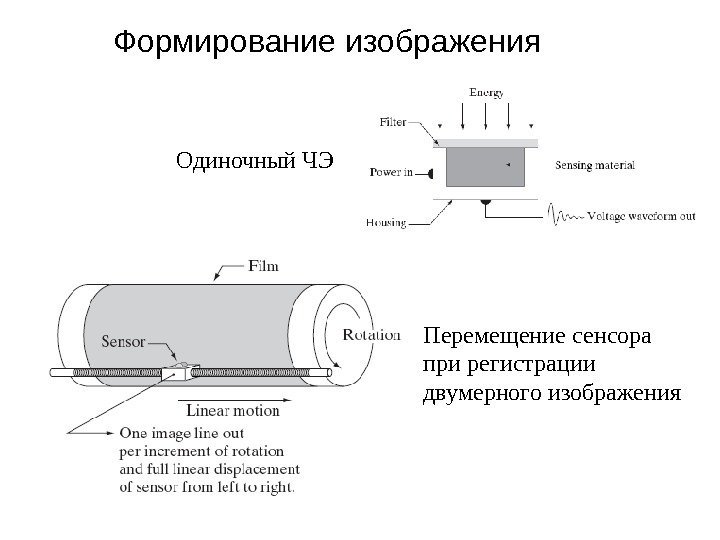 Формирование изображения

Одиночный ЧЭ

Energy

Filter

Power in

Sensing material

Housing

Voltage waveform out

Film

Sensor

Rotation

Linear motion

One image line out per increment of rotation and full linear displacement of sensor from left to right.

Перемещение сенсора при регистрации двумерного изображения