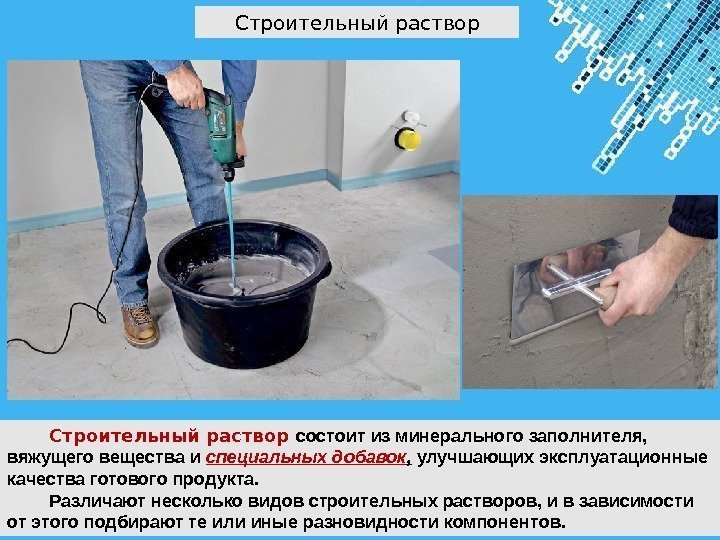 Строительный раствор

Строительный раствор состоит из минерального заполнителя, вяжущего вещества и специальных добавок, улучшающих эксплуатационные качества готового продукта.

Различают несколько видов строительных растворов, и в зависимости от этого подбирают те или иные разновидности компонентов.