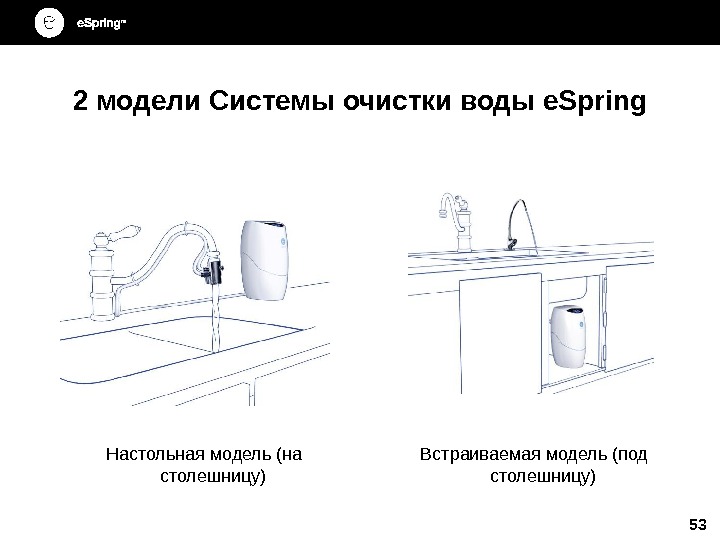 eSpring™

2 модели Системы очистки воды eSpring

Настольная модель (на столешницу)

Встраиваемая модель (под столешницу)

53