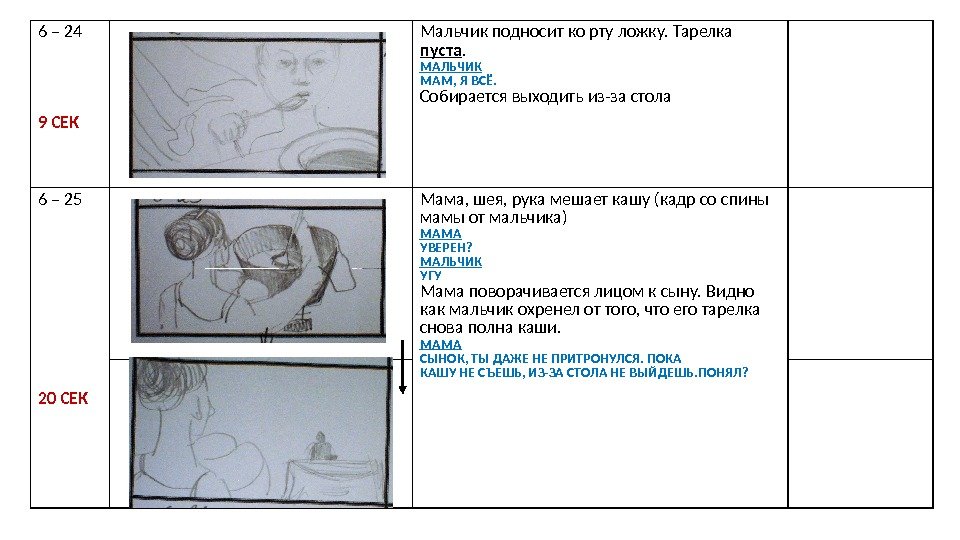 | 6 – 24<br><br>9 СЕК | | Мальчик подносит ко рту ложку. Тарелка пуста.<br>МАЛЬЧИК<br>МАМ, Я ВСЁ.<br>Собирается выходить из-за стола | |
|---|---|---|---|
| 6 – 25<br><br>20 СЕК | | Мама, шея, рука мешает кашу (кадр со спины мамы от мальчика)<br>МАМА<br>УВЕРЕН?<br>МАЛЬЧИК<br>УГУ<br>Мама поворачивается лицом к сыну. Видно как мальчик охренел от того, что его тарелка снова полна каши.<br>МАМА<br>СЫНОК, ТЫ ДАЖЕ НЕ ПРИТРОНУЛСЯ. ПОКА КАШУ НЕ СЪЕШЬ, ИЗ-ЗА СТОЛА НЕ ВЫЙДЕШЬ.ПОНЯЛ? | |