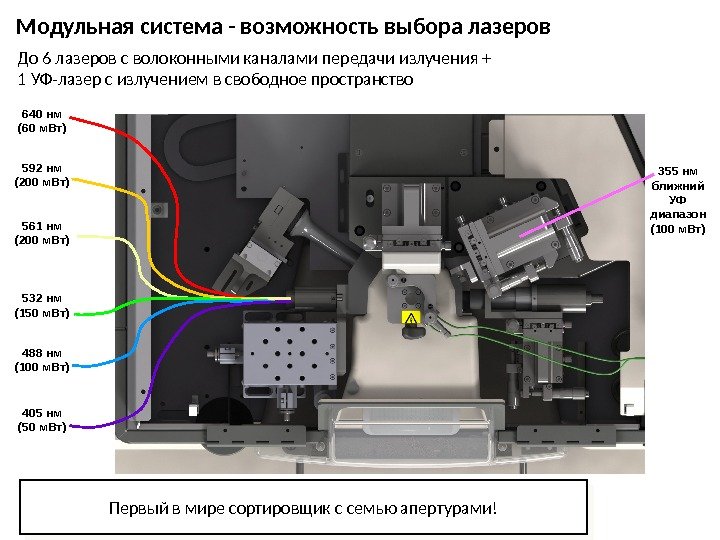 Модульная система - возможность выбора лазеров

До 6 лазеров с волоконными каналами передачи излучения + 1 УФ-лазер с излучением в свободное пространство

640 нм (60 мВт)

592 нм (200 мВт)

561 нм (200 мВт)

532 нм (150 мВт)

488 нм (100 мВт)

405 нм (50 мВт)

355 нм ближний УФ диапазон (100 мВт)

Первый в мире сортировщик с семью апертурами!