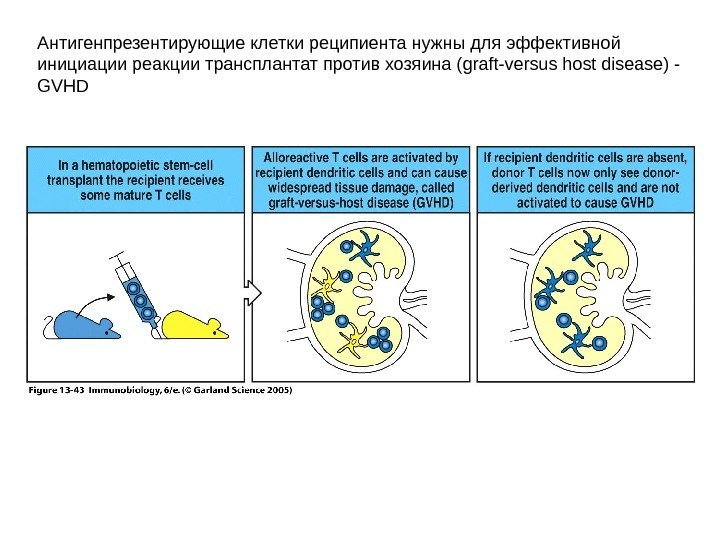 Антигенпрезентирующие клетки реципиента нужны для эффективной инициации реакции трансплантат против хозяина (graft-versus host disease) - GVHD

In a hematopoietic stem-cell transplant the recipient receives some mature T cells

Alloreactive T cells are activated by recipient dendritic cells and can cause widespread tissue damage, called graft-versus-host disease (GVHD)

If recipient dendritic cells are absent, donor T cells now only see donor-derived dendritic cells and are not activated to cause GVHD

Figure 13-43 Immunobiology, 6/e. (© Garland Science 2005)