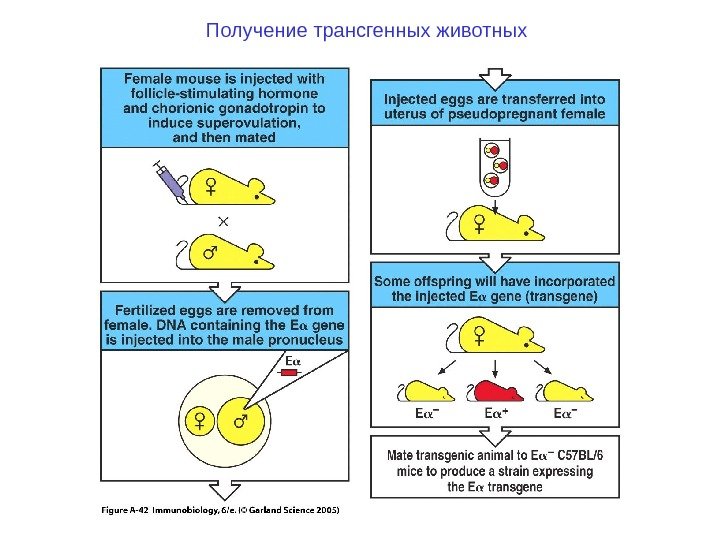 Получение трансгенных животных

Female mouse is injected with follicle-stimulating hormone and chorionic gonadotropin to induce superovulation, and then mated

♀

×

♂

Fertilized eggs are removed from female. DNA containing the E$\alpha$ gene is injected into the male pronucleus

E$\alpha$

♀ ♂

Injected eggs are transferred into uterus of pseudopregnant female

♀

Some offspring will have incorporated the injected E$\alpha$ gene (transgene)

♀

E$\alpha^-$ E$\alpha^+$ E$\alpha^-$

Mate transgenic animal to E$\alpha^-$ C57BL/6 mice to produce a strain expressing the E$\alpha$ transgene

Figure A-42 Immunobiology, 6/e. (© Garland Science 2005)