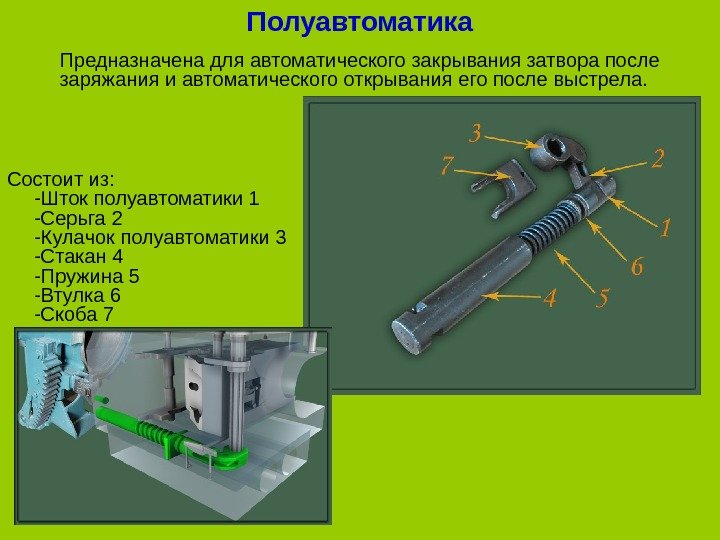 Полуавтоматика

Предназначена для автоматического закрывания затвора после заряжания и автоматического открывания его после выстрела.

Состоит из:
-Шток полуавтоматики 1
-Серьга 2
-Кулачок полуавтоматики 3
-Стакан 4
-Пружина 5
-Втулка 6
-Скоба 7

3
7
2
1
6
5
4