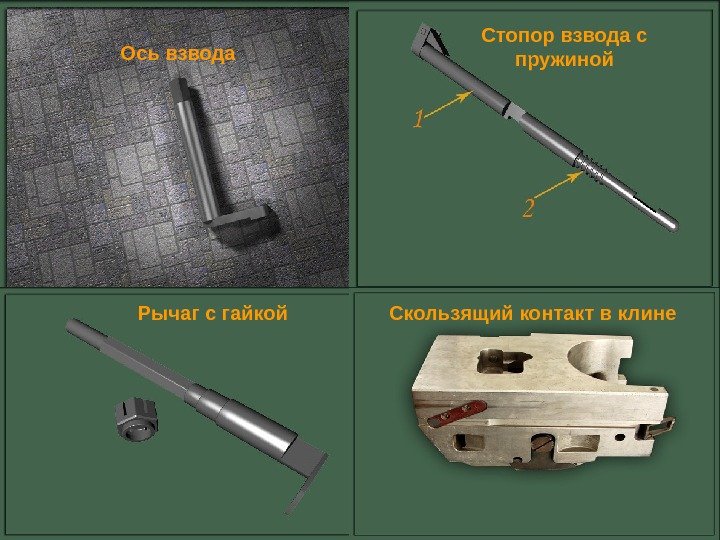 Ось взвода

Стопор взвода с пружиной

1

2

Рычаг с гайкой

Скользящий контакт в клине