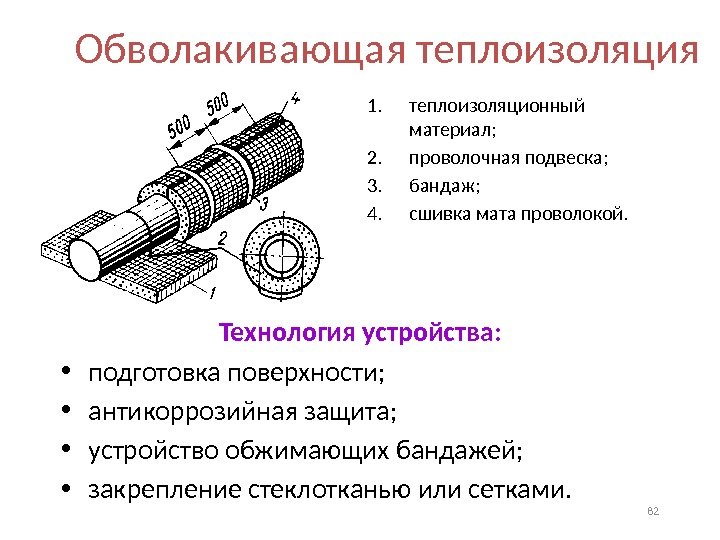 Обволакивающая теплоизоляция

500
500
4
3
2
1

1. теплоизоляционный материал;
2. проволочная подвеска;
3. бандаж;
4. сшивка мата проволокой.

Технология устройства:

• подготовка поверхности;
• антикоррозийная защита;
• устройство обжимающих бандажей;
• закрепление стеклотканью или сетками.

82