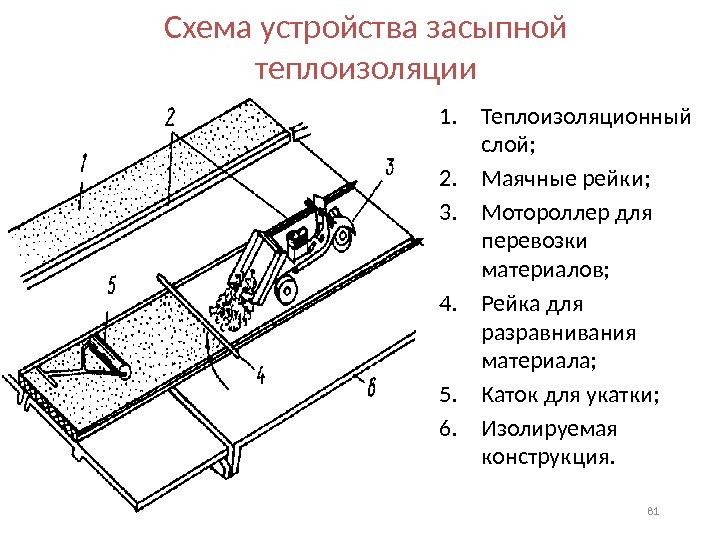 Схема устройства засыпной теплоизоляции

1
2
3
5
4
6

1. Теплоизоляционный слой;
2. Маячные рейки;
3. Мотороллер для перевозки материалов;
4. Рейка для разравнивания материала;
5. Каток для укатки;
6. Изолируемая конструкция.

81