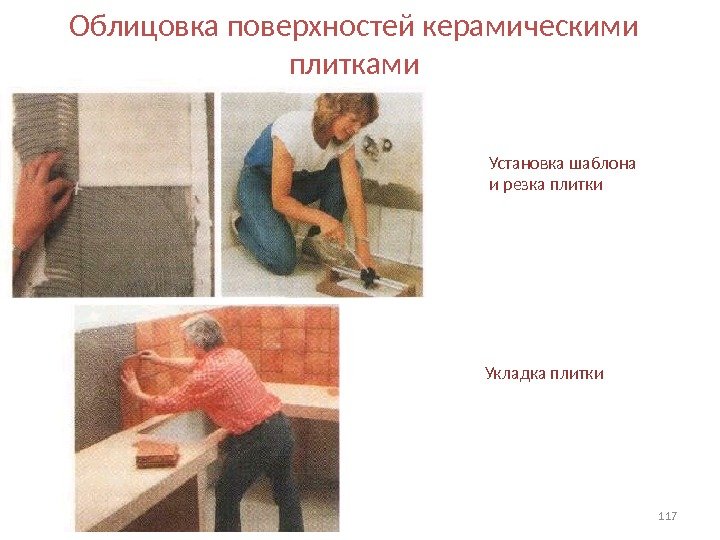 Облицовка поверхностей керамическими плитками

Установка шаблона
и резка плитки

Укладка плитки

117