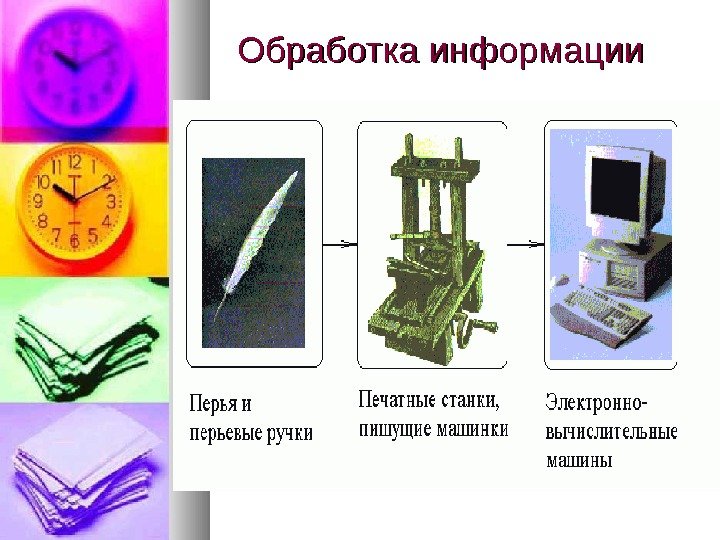 Обработка информации

Перья и перьевые ручки

Печатные станки, пишущие машинки

Электронно-вычислительные машины