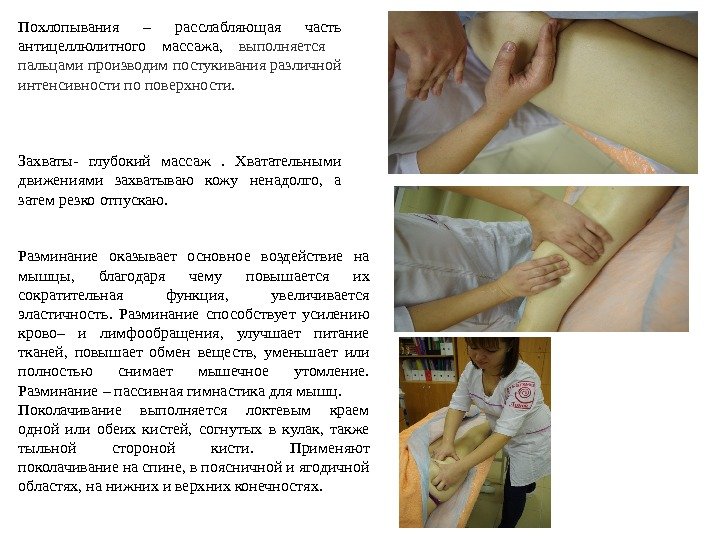 Похлопывания – расслабляющая часть антицеллюлитного массажа, выполняется пальцами производим постукивания различной интенсивности по поверхности.

Захваты- глубокий массаж . Хватательными движениями захватываю кожу ненадолго, а затем резко отпускаю.

Разминание оказывает основное воздействие на мышцы, благодаря чему повышается их сократительная функция, увеличивается эластичность. Разминание способствует усилению крово– и лимфообращения, улучшает питание тканей, повышает обмен веществ, уменьшает или полностью снимает мышечное утомление. Разминание – пассивная гимнастика для мышц.
Поколачивание выполняется локтевым краем одной или обеих кистей, согнутых в кулак, также тыльной стороной кисти. Применяют поколачивание на спине, в поясничной и ягодичной областях, на нижних и верхних конечностях.